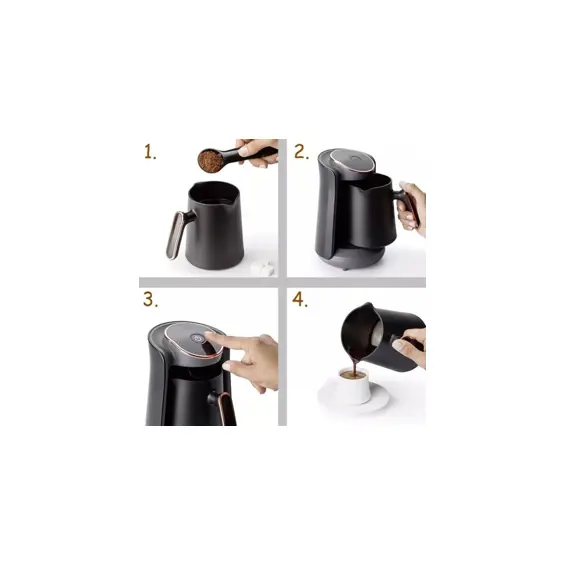 1.

2.

3.

4.