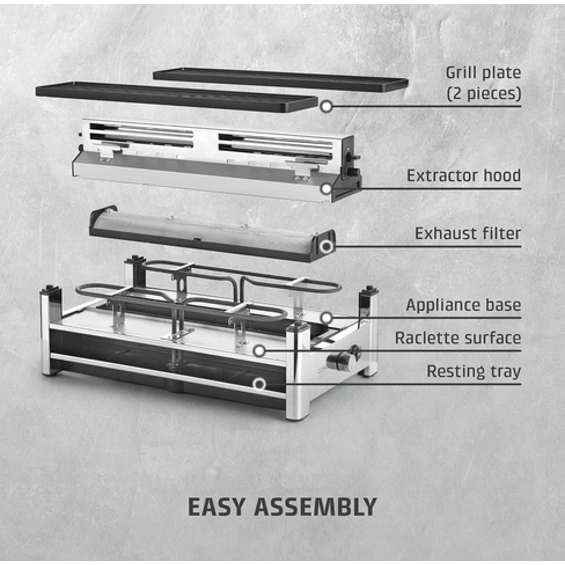 Grill plate
(2 pieces)

Extractor hood

Exhaust filter

Appliance base

Raclette surface

Resting tray

EASY ASSEMBLY