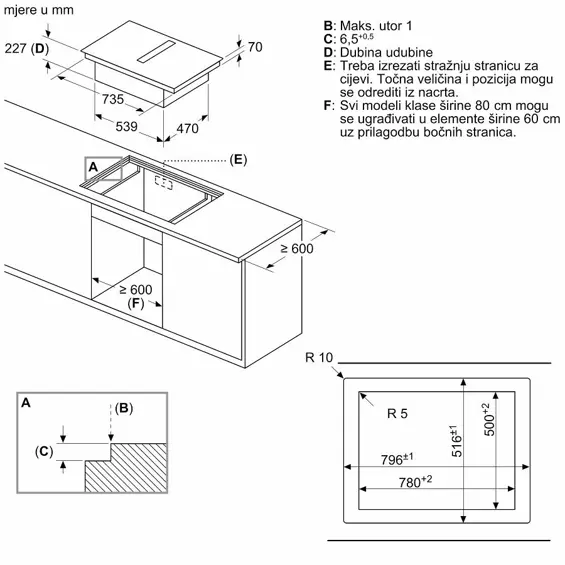 mjere u mm

227 (D)

70

735

539

470

B: Maks. utor 1
C: $6,5^{+0,5}$
D: Dubina udubine
E: Treba izrezati stražnju stranicu za cijevi. Točna veličina i pozicija mogu se odrediti iz nacrta.
F: Svi modeli klase širine 80 cm mogu se ugrađivati u elemente širine 60 cm uz prilagodbu bočnih stranica.

A

(E)

≥ 600

≥ 600
(F)

A

(B)

(C)

R 10

R 5

$516^{\pm1}$

$500^{+2}$

$796^{\pm1}$

$780^{+2}$