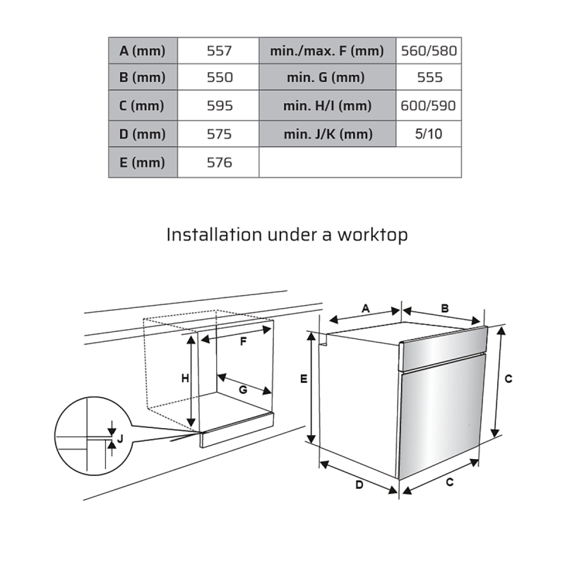 | A (mm) | 557 | min./max. F (mm) | 560/580 |
|---|---|---|---|
| B (mm) | 550 | min. G (mm) | 555 |
| C (mm) | 595 | min. H/I (mm) | 600/590 |
| D (mm) | 575 | min. J/K (mm) | 5/10 |
| E (mm) | 576 | | |

Installation under a worktop

F
H
G
J
A
B
E
C
D
C