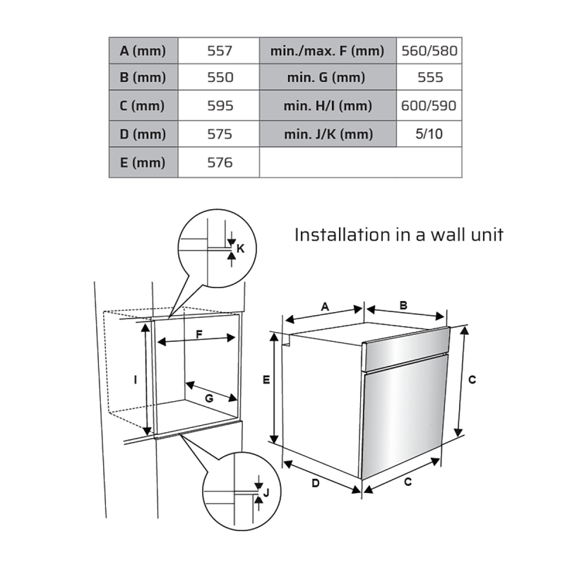 | A (mm) | 557 | min./max. F (mm) | 560/580 |
|---|---|---|---|
| B (mm) | 550 | min. G (mm) | 555 |
| C (mm) | 595 | min. H/I (mm) | 600/590 |
| D (mm) | 575 | min. J/K (mm) | 5/10 |
| E (mm) | 576 | | |

Installation in a wall unit

K

F

I

G

J

A

B

E

C

D

C